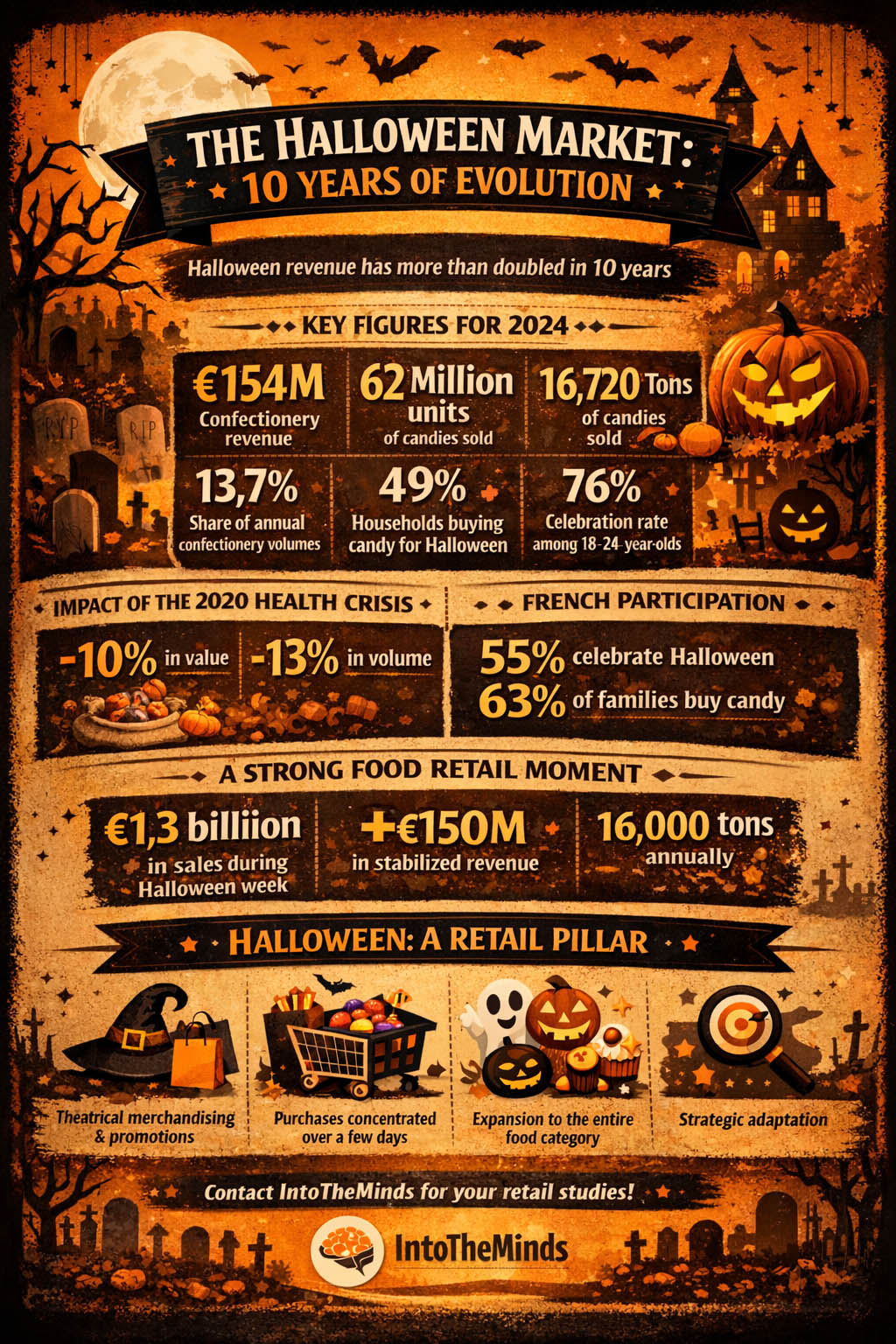 THE HALLOWEEN MARKET:
10 YEARS OF EVOLUTION

Halloween revenue has more than doubled in 10 years

KEY FIGURES FOR 2024

€154M
Confectionery revenue

62 Million units
of candies sold

16,720 Tons
of candies sold

13,7%
Share of annual confectionery volumes

49%
Households buying candy for Halloween

76%
Celebration rate among 18-24-year-olds

RIP

RIP

IMPACT OF THE 2020 HEALTH CRISIS

-10% in value

-13% in volume

FRENCH PARTICIPATION

55% celebrate Halloween

63% of families buy candy

A STRONG FOOD RETAIL MOMENT

€1,3 billiion
in sales during Halloween week

+€150M
in stabilized revenue

16,000 tons
annually

HALLOWEEN: A RETAIL PILLAR

Theatrical merchandising & promotions

Purchases concentrated over a few days

Expansion to the entire food category

Strategic adaptation

Contact IntoTheMinds for your retail studies!

IntoTheMinds