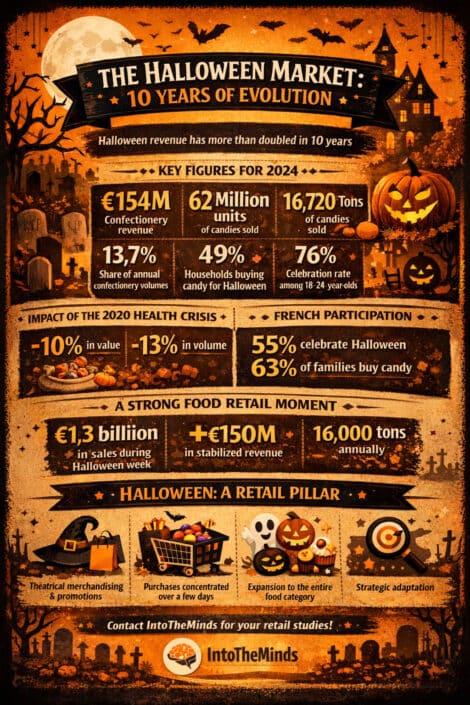 THE HALLOWEEN MARKET:
10 YEARS OF EVOLUTION

Halloween revenue has more than doubled in 10 years

KEY FIGURES FOR 2024

€154M
Confectionery revenue

62 Million units
of candies sold

16,720 Tons
of candies sold

13,7%
Share of annual confectionery volumes

49%
Households buying candy for Halloween

76%
Celebration rate among 18-24 year-olds

IMPACT OF THE 2020 HEALTH CRISIS

-10% in value

-13% in volume

FRENCH PARTICIPATION

55% celebrate Halloween
63% of families buy candy

A STRONG FOOD RETAIL MOMENT

€1,3 billiion
in sales during Halloween week

+€150M
in stabilized revenue

16,000 tons
annually

HALLOWEEN: A RETAIL PILLAR

Theatrical merchandising & promotions

Purchases concentrated over a few days

Expansion to the entire food category

Strategic adaptation

Contact IntoTheMinds for your retail studies!

IntoTheMinds