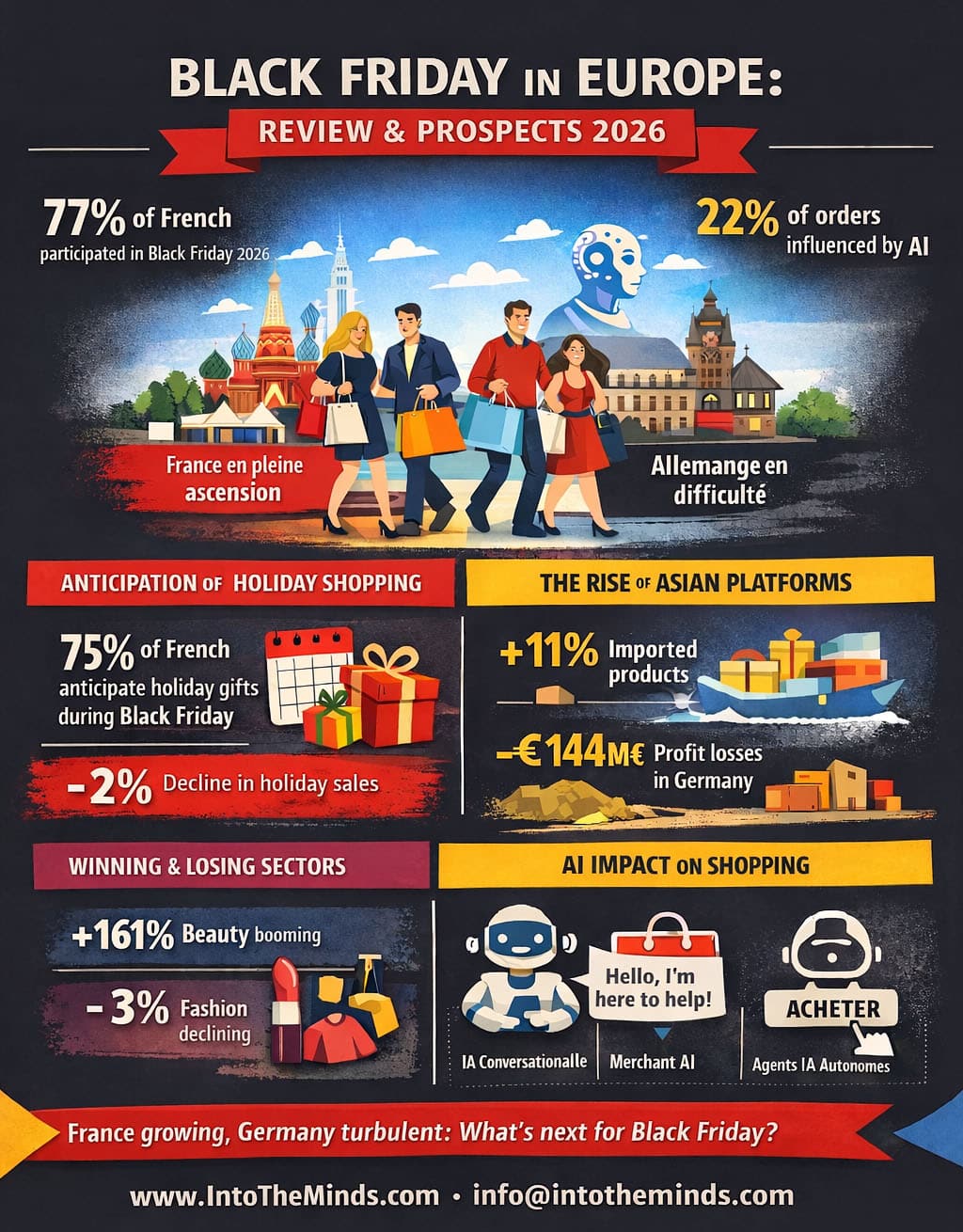 BLACK FRIDAY IN EUROPE:
REVIEW & PROSPECTS 2026

77% of French participated in Black Friday 2026

22% of orders influenced by AI

France en pleine ascension

Allemange en difficulté

ANTICIPATION OF HOLIDAY SHOPPING

75% of French anticipate holiday gifts during Black Friday

-2% Decline in holiday sales

THE RISE OF ASIAN PLATFORMS

+11% Imported products

-€144M€ Profit losses in Germany

WINNING & LOSING SECTORS

+161% Beauty booming

-3% Fashion declining

AI IMPACT ON SHOPPING

Hello, I'm here to help!

ACHETER

IA Conversationalle

Merchant AI

Agents IA Autonomes

France growing, Germany turbulent: What's next for Black Friday?

www.IntoTheMinds.com • info@intotheminds.com