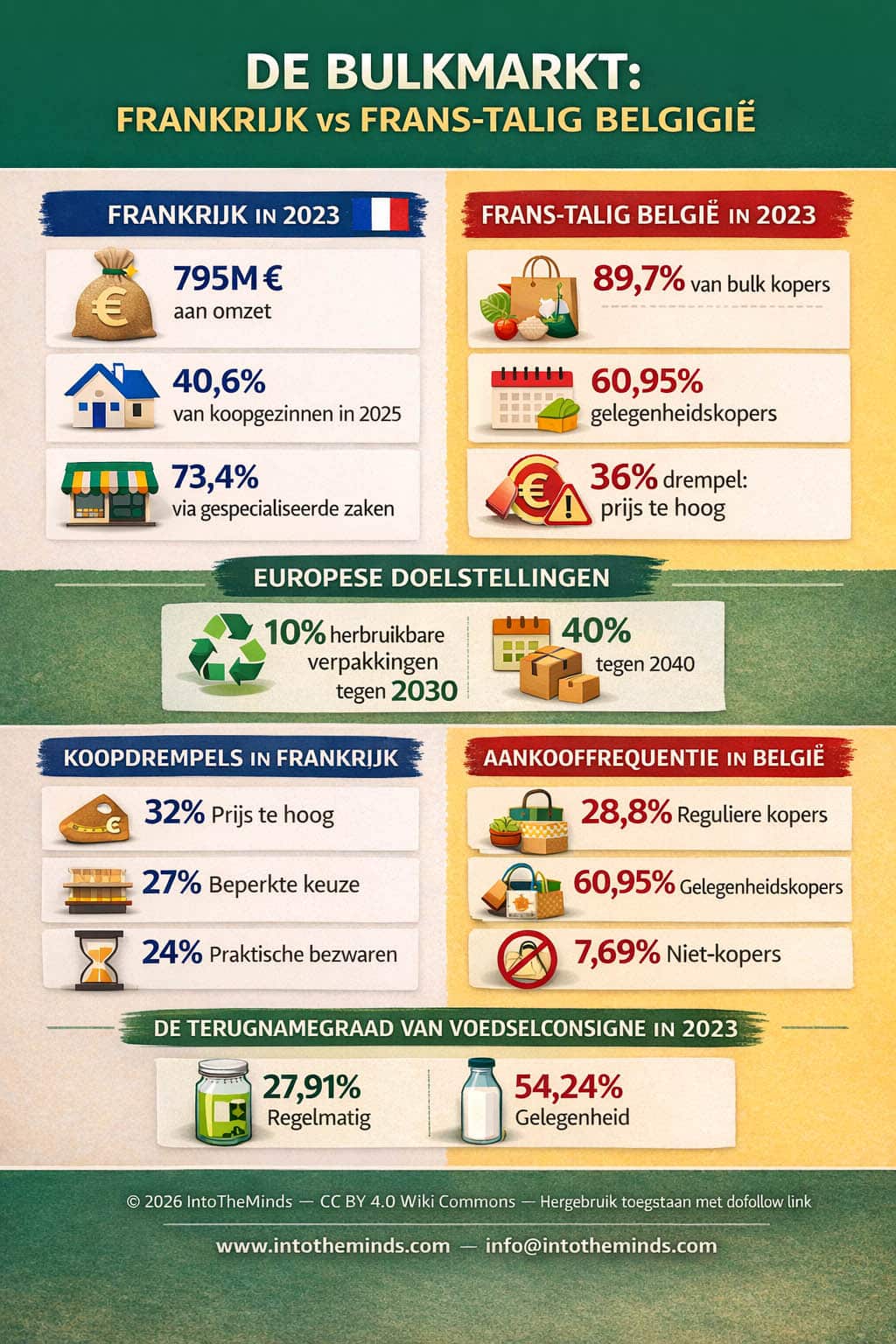 DE BULKMARKT:
FRANKRIJK vs FRANS-TALIG BELGIGIË

FRANKRIJK IN 2023

795M €
aan omzet

40,6%
van koopgezinnen in 2025

73,4%
via gespecialiseerde zaken

FRANS-TALIG BELGIË IN 2023

89,7% van bulk kopers

60,95%
gelegenheidskopers

36% drempel:
prijs te hoog

EUROPESE DOELSTELLINGEN

10% herbruikbare verpakkingen tegen 2030

40%
tegen 2040

KOOPDREMPELS IN FRANKRIJK

32% Prijs te hoog

27% Beperkte keuze

24% Praktische bezwaren

AANKOOFFREQUENTIE IN BELGIË

28,8% Reguliere kopers

60,95% Gelegenheidskopers

7,69% Niet-kopers

DE TERUGNAMEGRAAD VAN VOEDSELCONSIGNE IN 2023

27,91%
Regelmatig

54,24%
Gelegenheid

© 2026 IntoTheMinds — CC BY 4.0 Wiki Commons — Hergebruik toegstaan met dofollow link

www.intotheminds.com — info@intotheminds.com