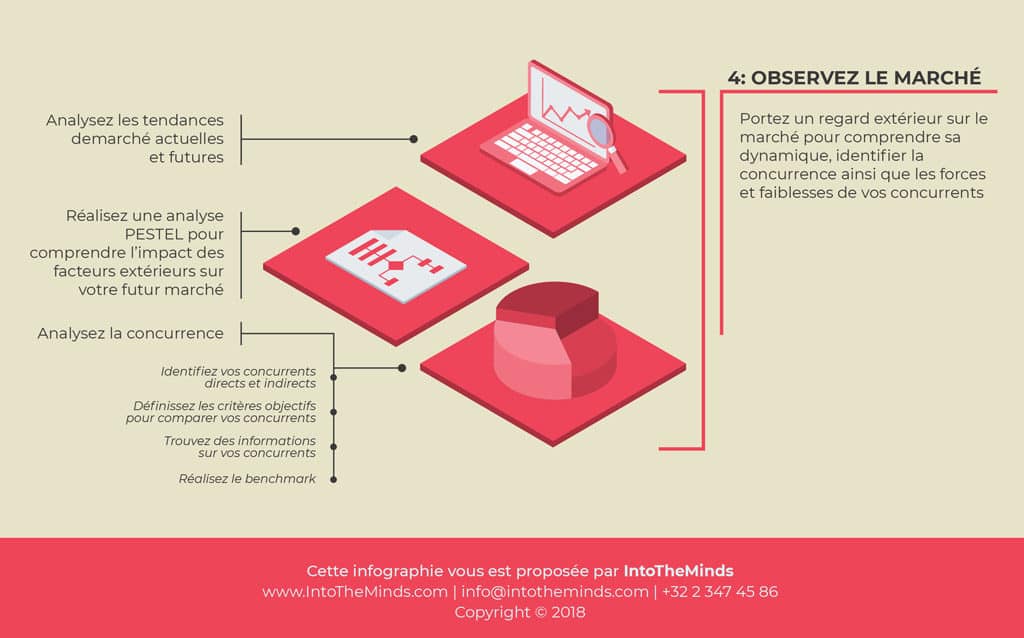 Analysez les tendances demarché actuelles et futures

Réalisez une analyse PESTEL pour comprendre l'impact des facteurs extérieurs sur votre futur marché

Analysez la concurrence

Identifiez vos concurrents directs et indirects

Définissez les critères objectifs pour comparer vos concurrents

Trouvez des informations sur vos concurrents

Réalisez le benchmark

4: OBSERVEZ LE MARCHÉ

Portez un regard extérieur sur le marché pour comprendre sa dynamique, identifier la concurrence ainsi que les forces et faiblesses de vos concurrents

Cette infographie vous est proposée par IntoTheMinds
www.IntoTheMinds.com | info@intotheminds.com | +32 2 347 45 86
Copyright © 2018